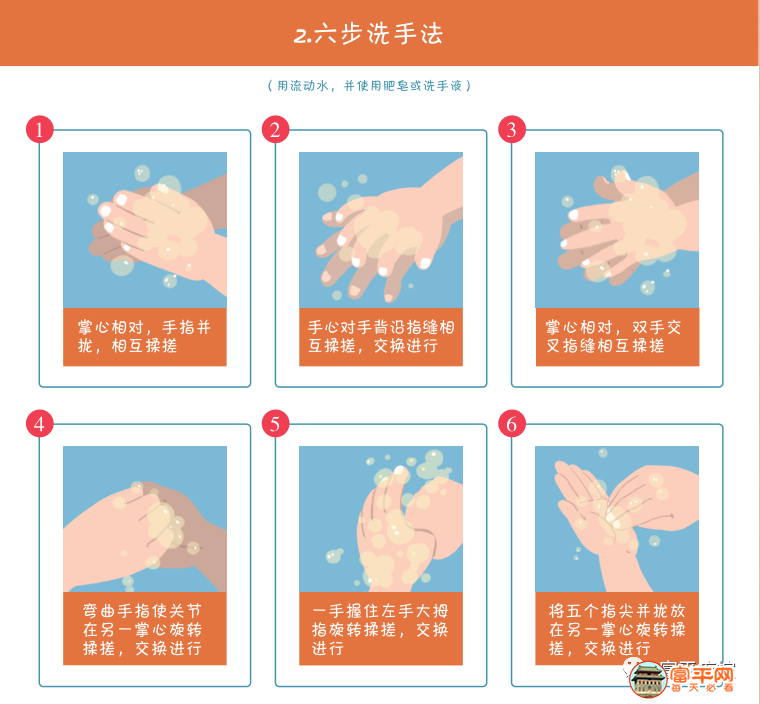 2.六步洗手法

（用流动水，并使用肥皂或洗手液）

1
掌心相对，手指并拢，相互揉搓

2
手心对手背沿指缝相互揉搓，交换进行

3
掌心相对，双手交叉指缝相互揉搓

4
弯曲手指使关节在另一掌心旋转揉搓，交换进行

5
一手握住左手大拇指旋转揉搓，交换进行

6
将五个指尖并拢放在另一掌心旋转揉搓，交换进行

富平网
每天必看